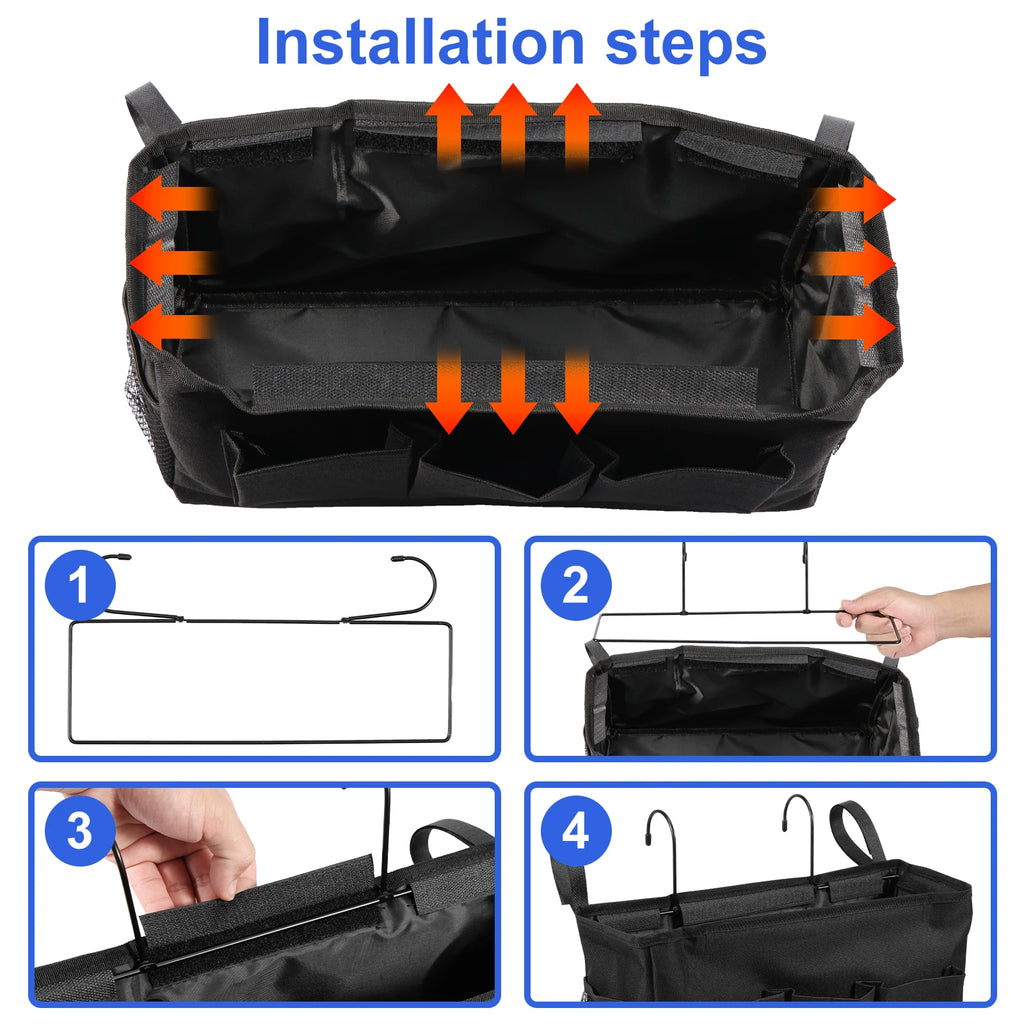 Installation steps

1

2

3

4