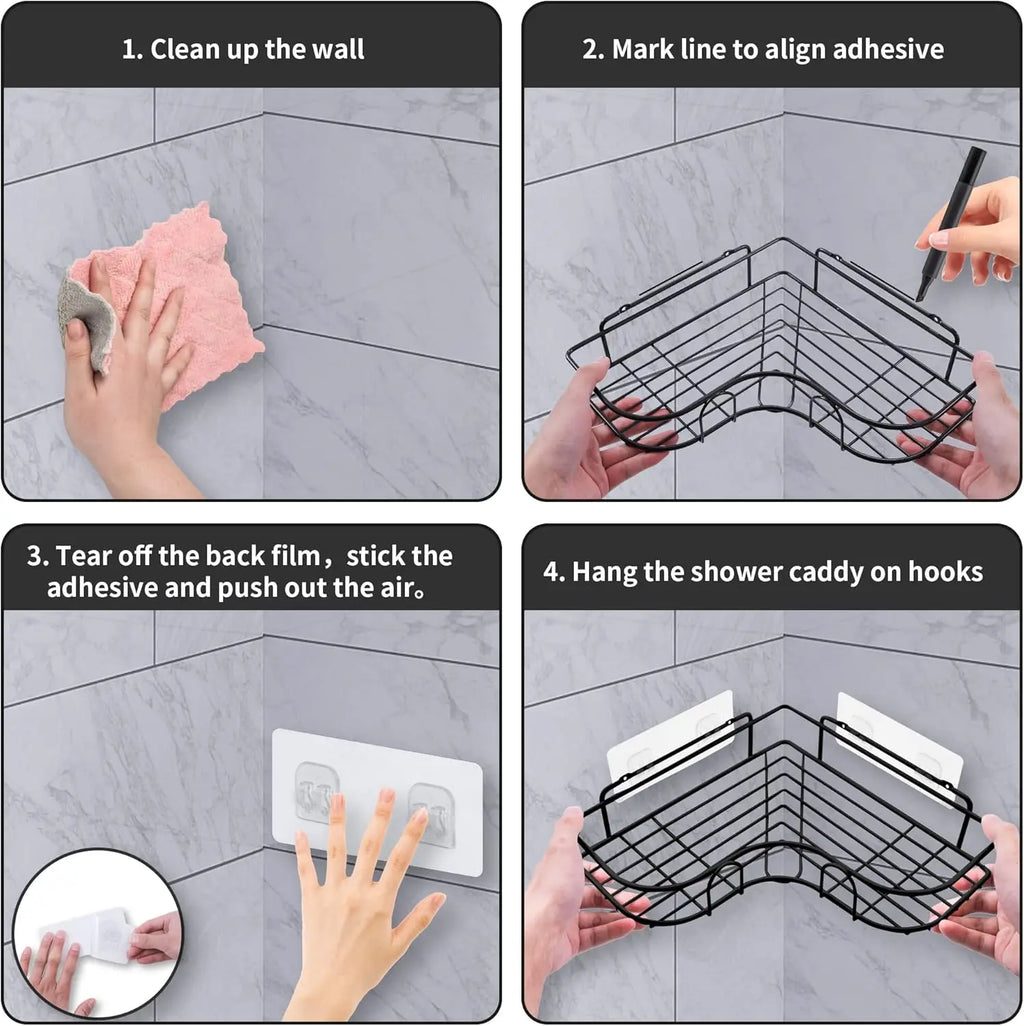 1. Clean up the wall

2. Mark line to align adhesive

3. Tear off the back film，stick the adhesive and push out the air。

4. Hang the shower caddy on hooks