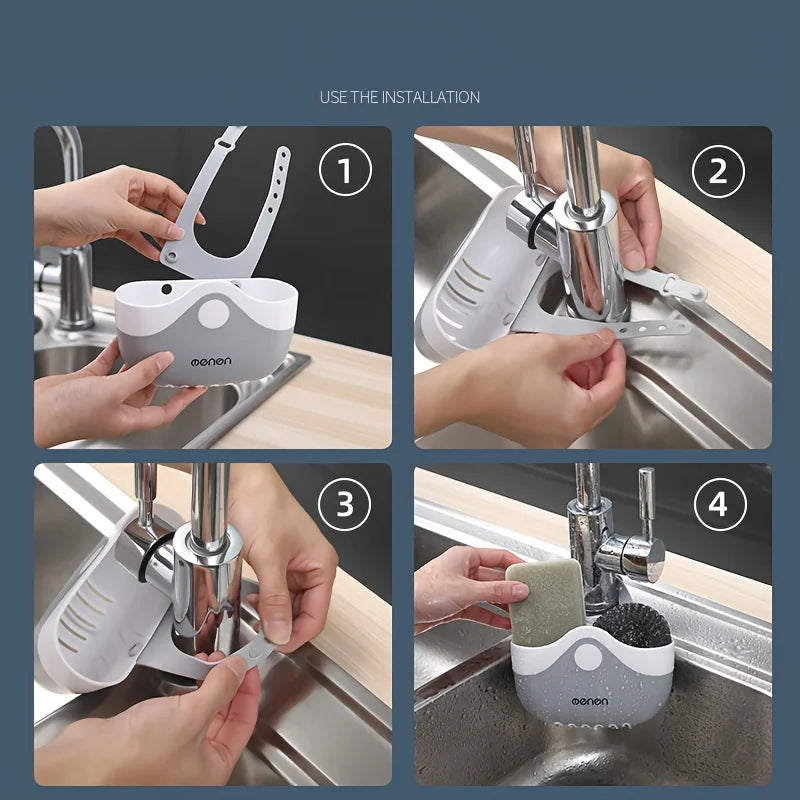 USE THE INSTALLATION

1

oenon

2

3

4

oenon